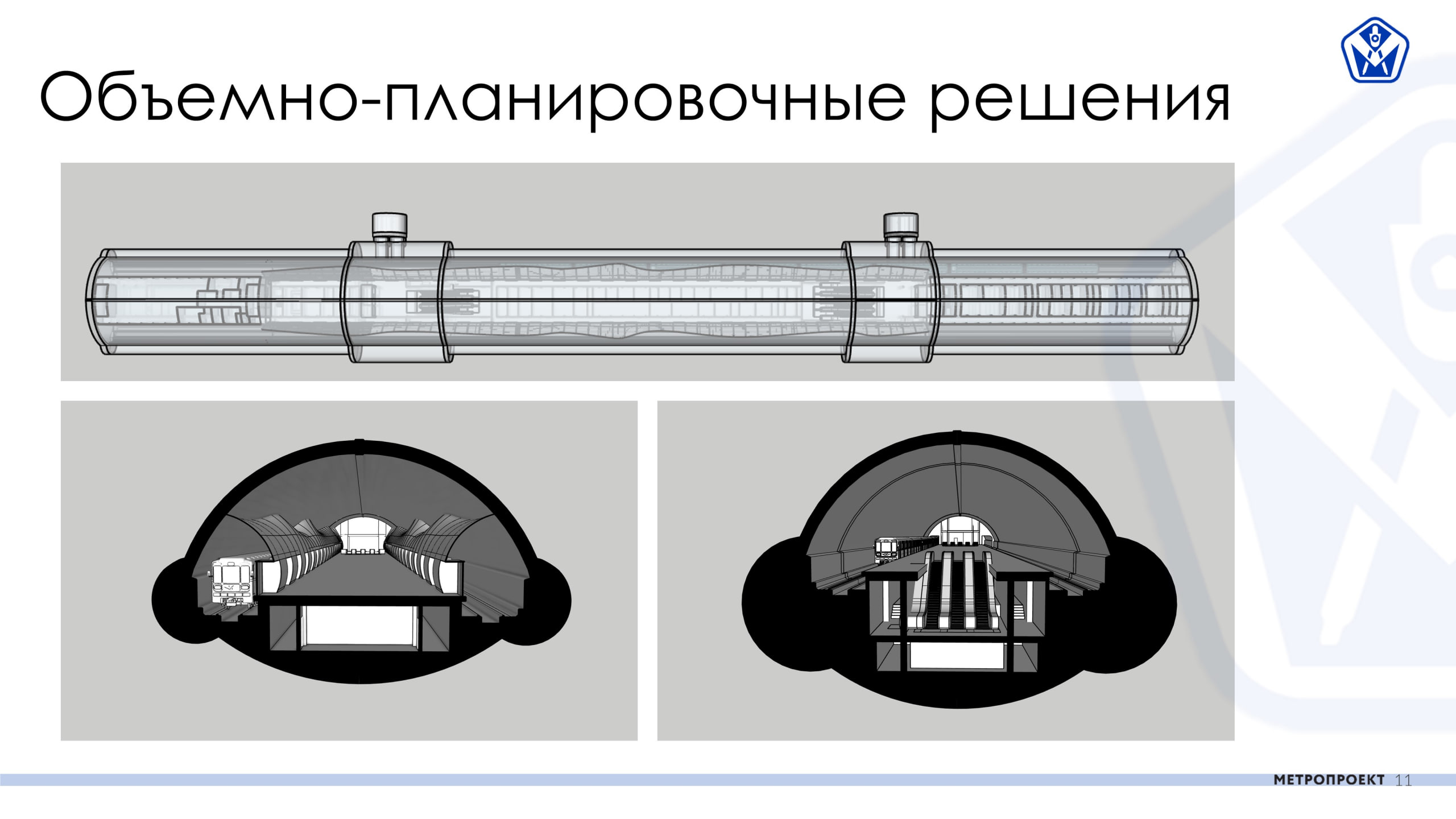 Объемно-планировочные решения

МЕТРОПРОЕКТ 11